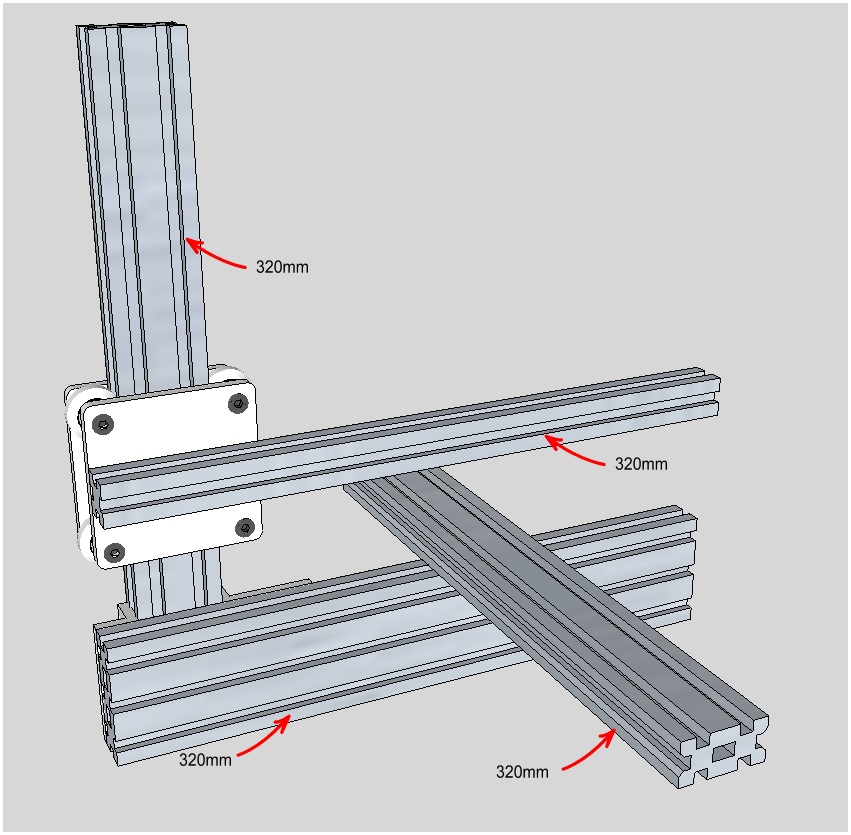 320mm

320mm

320mm

320mm