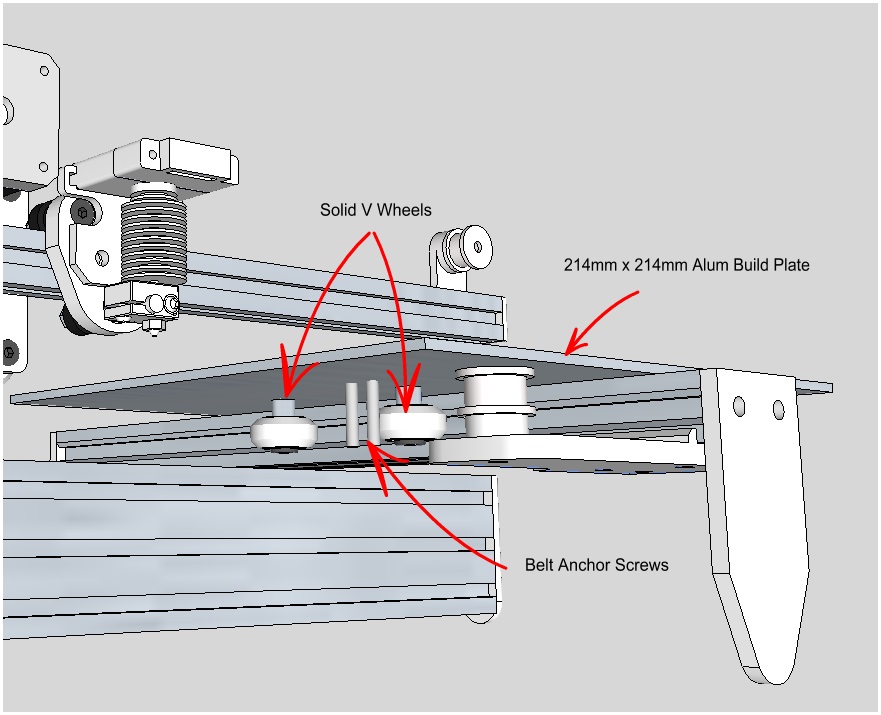 Solid V Wheels

214mm x 214mm Alum Build Plate

Belt Anchor Screws