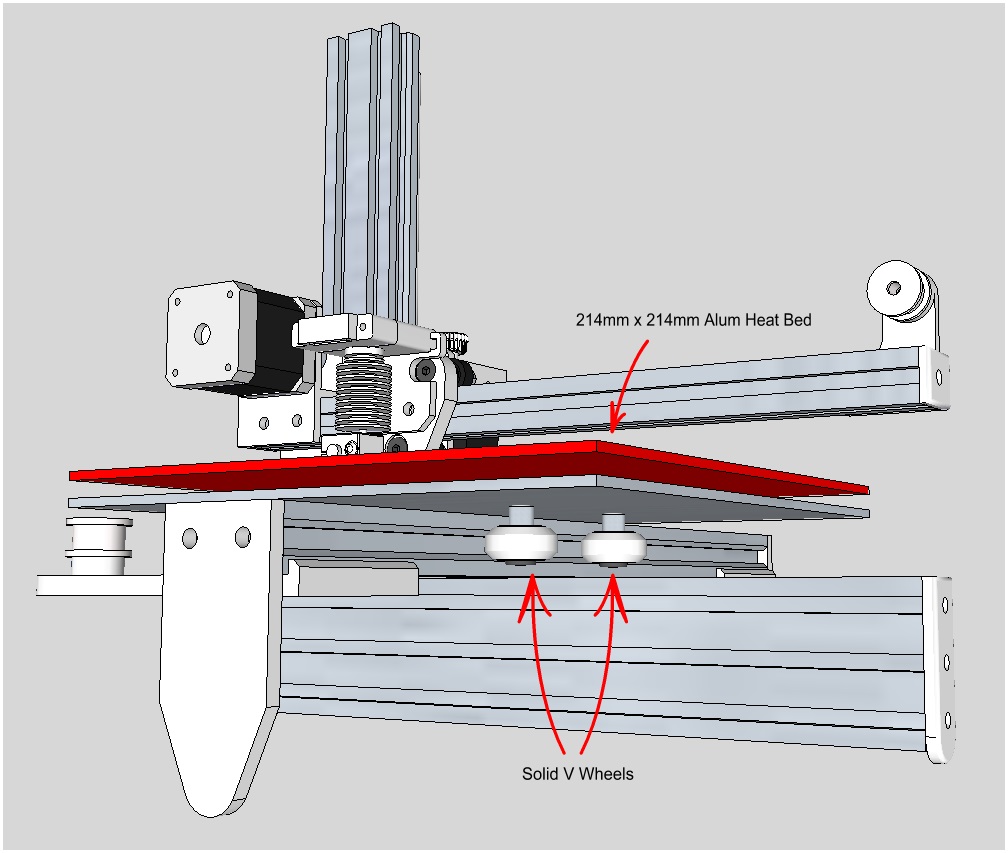 214mm x 214mm Alum Heat Bed

Solid V Wheels