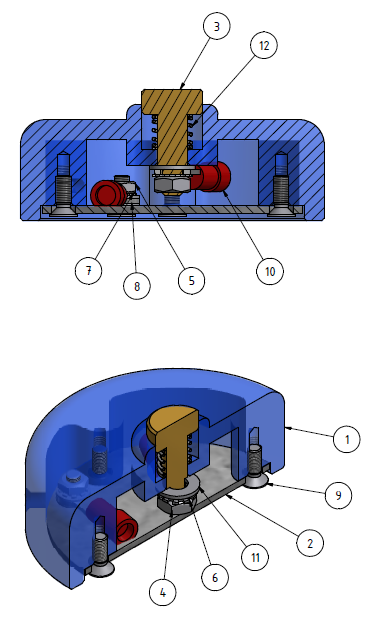 3
12
7
8
5
10
1
9
2
11
6
4