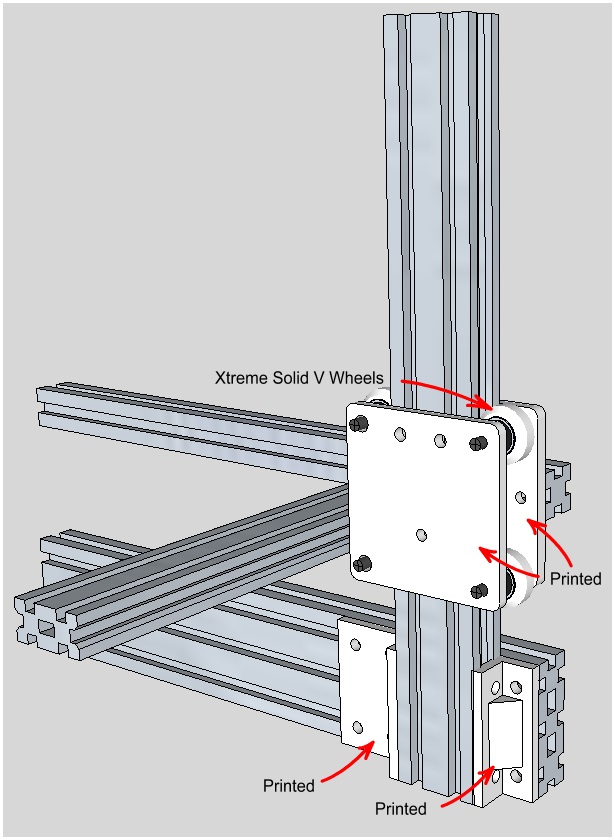 Xtreme Solid V Wheels

Printed

Printed

Printed