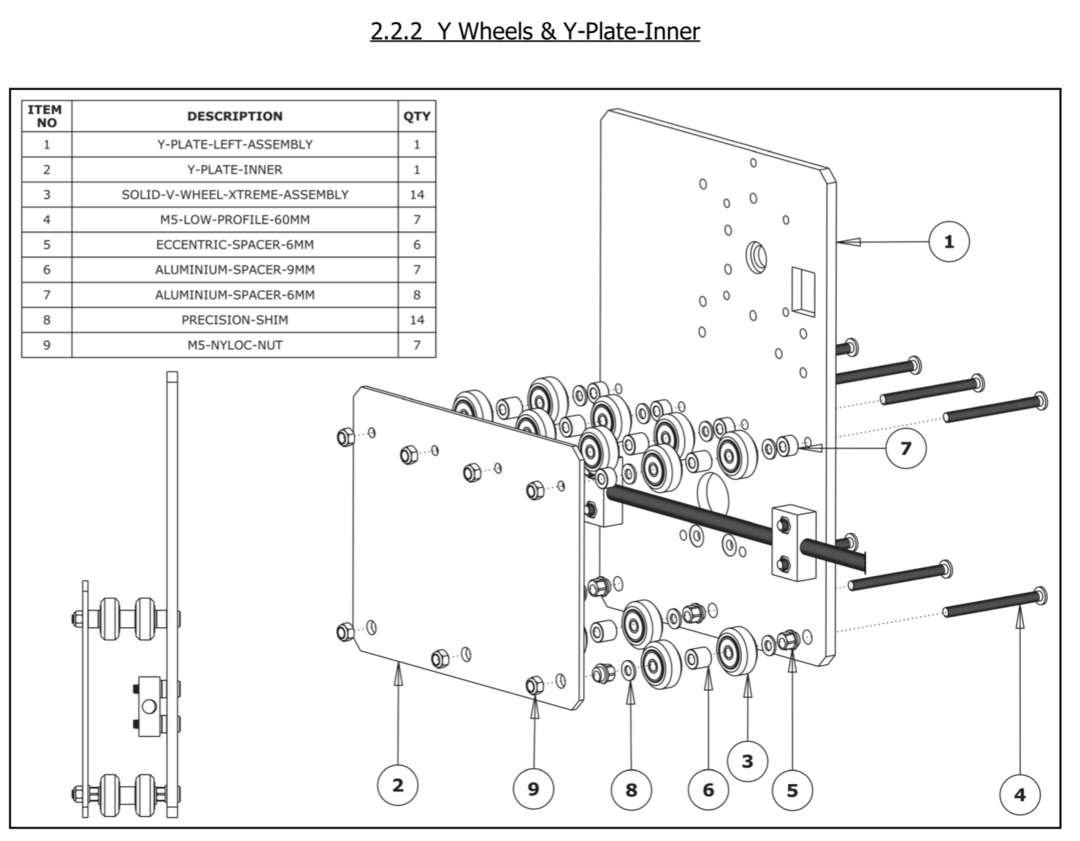 2.2.2 Y Wheels & Y-Plate-Inner

| ITEM NO | DESCRIPTION | QTY |
|---|---|---|
| 1 | Y-PLATE-LEFT-ASSEMBLY | 1 |
| 2 | Y-PLATE-INNER | 1 |
| 3 | SOLID-V-WHEEL-XTREME-ASSEMBLY | 14 |
| 4 | M5-LOW-PROFILE-60MM | 7 |
| 5 | ECCENTRIC-SPACER-6MM | 6 |
| 6 | ALUMINIUM-SPACER-9MM | 7 |
| 7 | ALUMINIUM-SPACER-6MM | 8 |
| 8 | PRECISION-SHIM | 14 |
| 9 | M5-NYLOC-NUT | 7 |

1
7
2
9
8
6
3
5
4