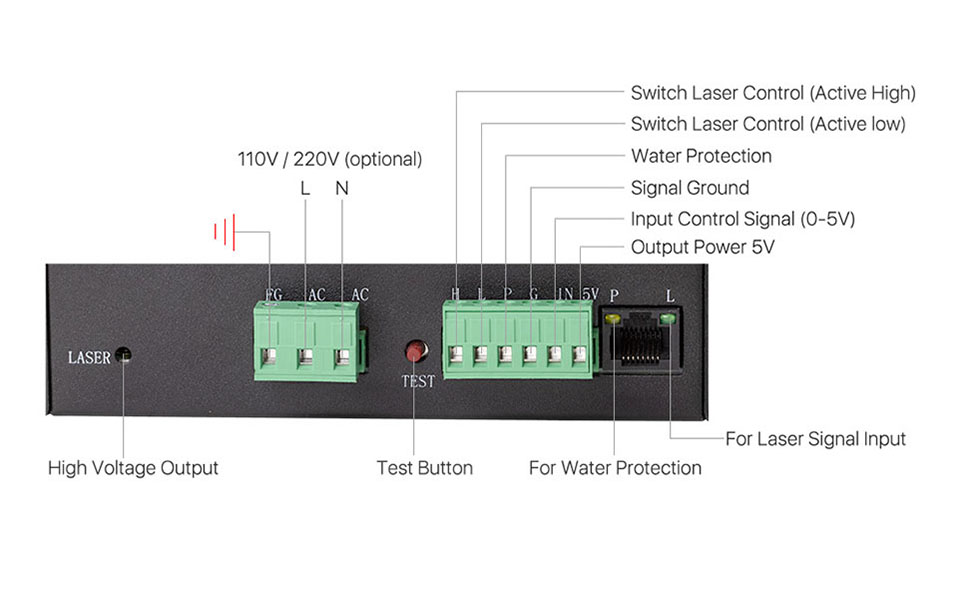 Switch Laser Control (Active High)

Switch Laser Control (Active low)

Water Protection

Signal Ground

Input Control Signal (0-5V)

Output Power 5V

110V / 220V (optional)

L N

FG AC AC

H L P G IN 5V P L

LASER

TEST

High Voltage Output

Test Button

For Water Protection

For Laser Signal Input