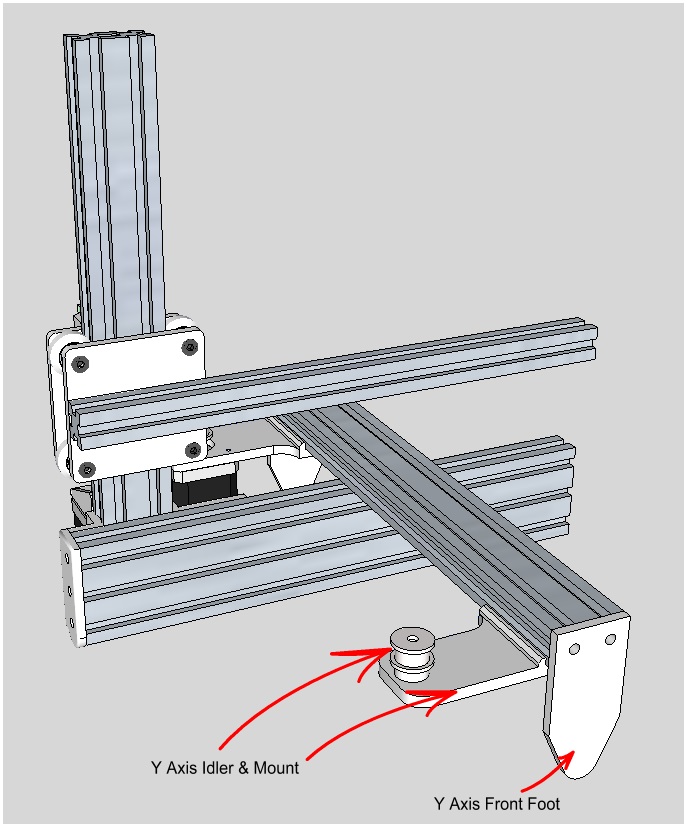 Y Axis Idler & Mount

Y Axis Front Foot