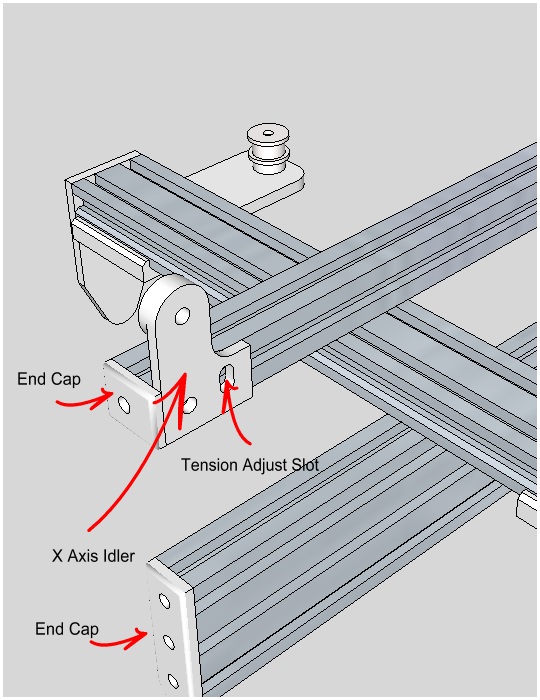 End Cap

Tension Adjust Slot

X Axis Idler

End Cap