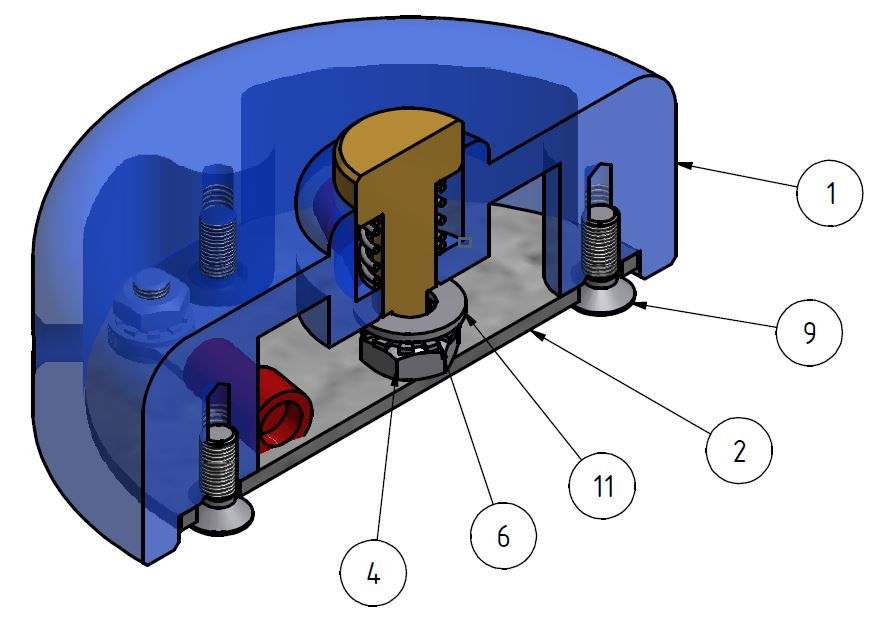 1

9

2

11

6

4