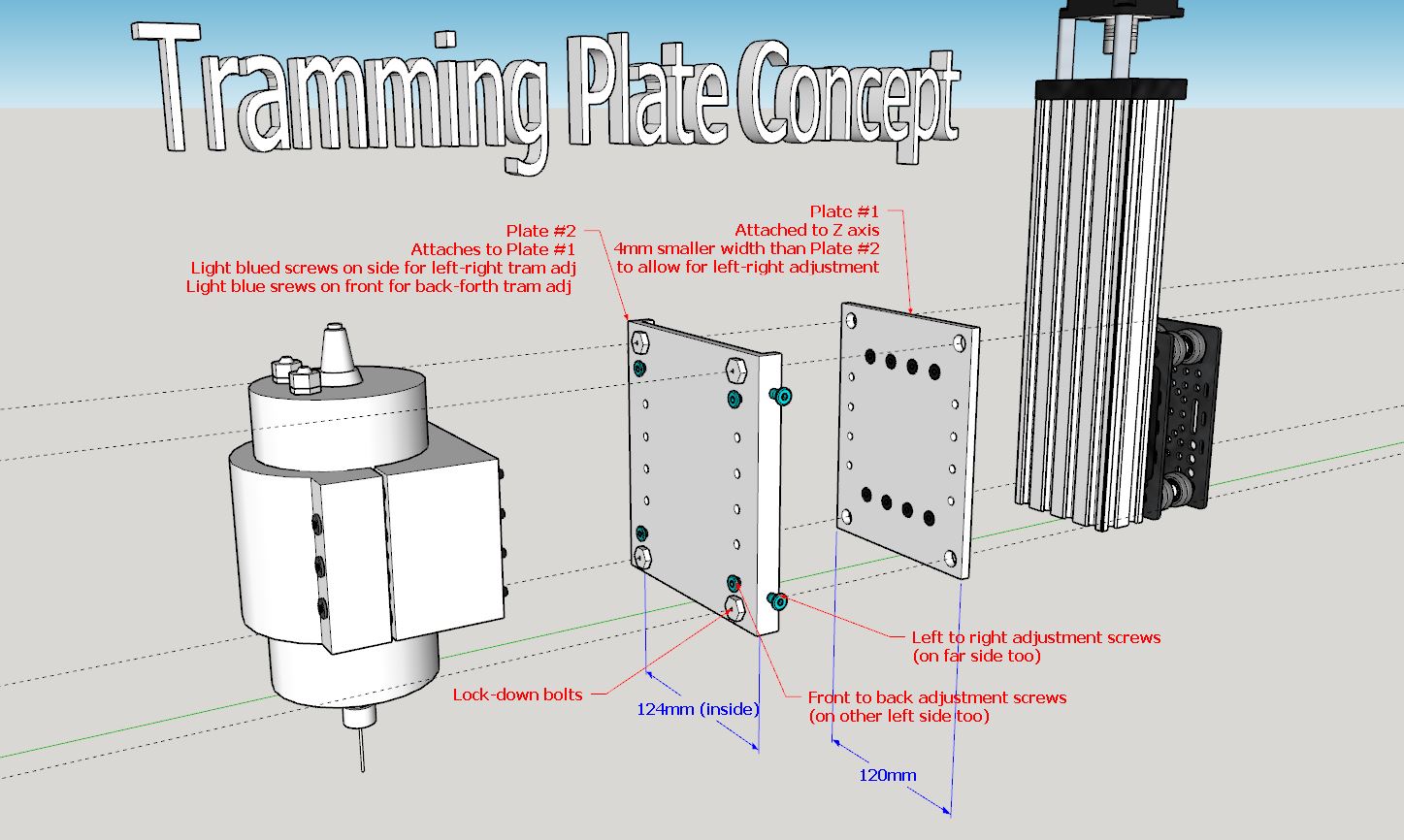 Tramming Plate Concept

Plate #2
Attaches to Plate #1
Light blued screws on side for left-right tram adj
Light blue srews on front for back-forth tram adj

Plate #1
Attached to Z axis
4mm smaller width than Plate #2
to allow for left-right adjustment

Left to right adjustment screws
(on far side too)

Lock-down bolts

Front to back adjustment screws
(on other left side too)

124mm (inside)

120mm